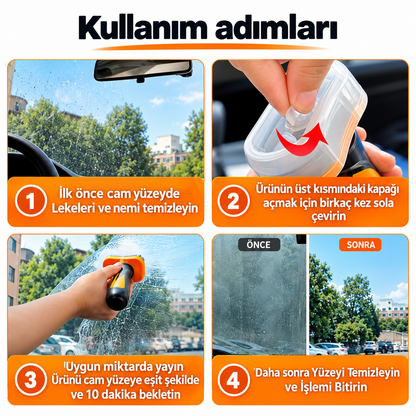 Kullanım adımları

1 İlk önce cam yüzeyde Lekeleri ve nemi temizleyin

2 Ürünün üst kısmındaki kapağı açmak için birkaç kez sola çevirin

3 'Uygun miktarda yayın Ürünü cam yüzeye eşit şekilde ve 10 dakika bekletin

ÖNCE
SONRA

4 'Daha sonra Yüzeyi Temizleyin ve İşlemi Bitirin